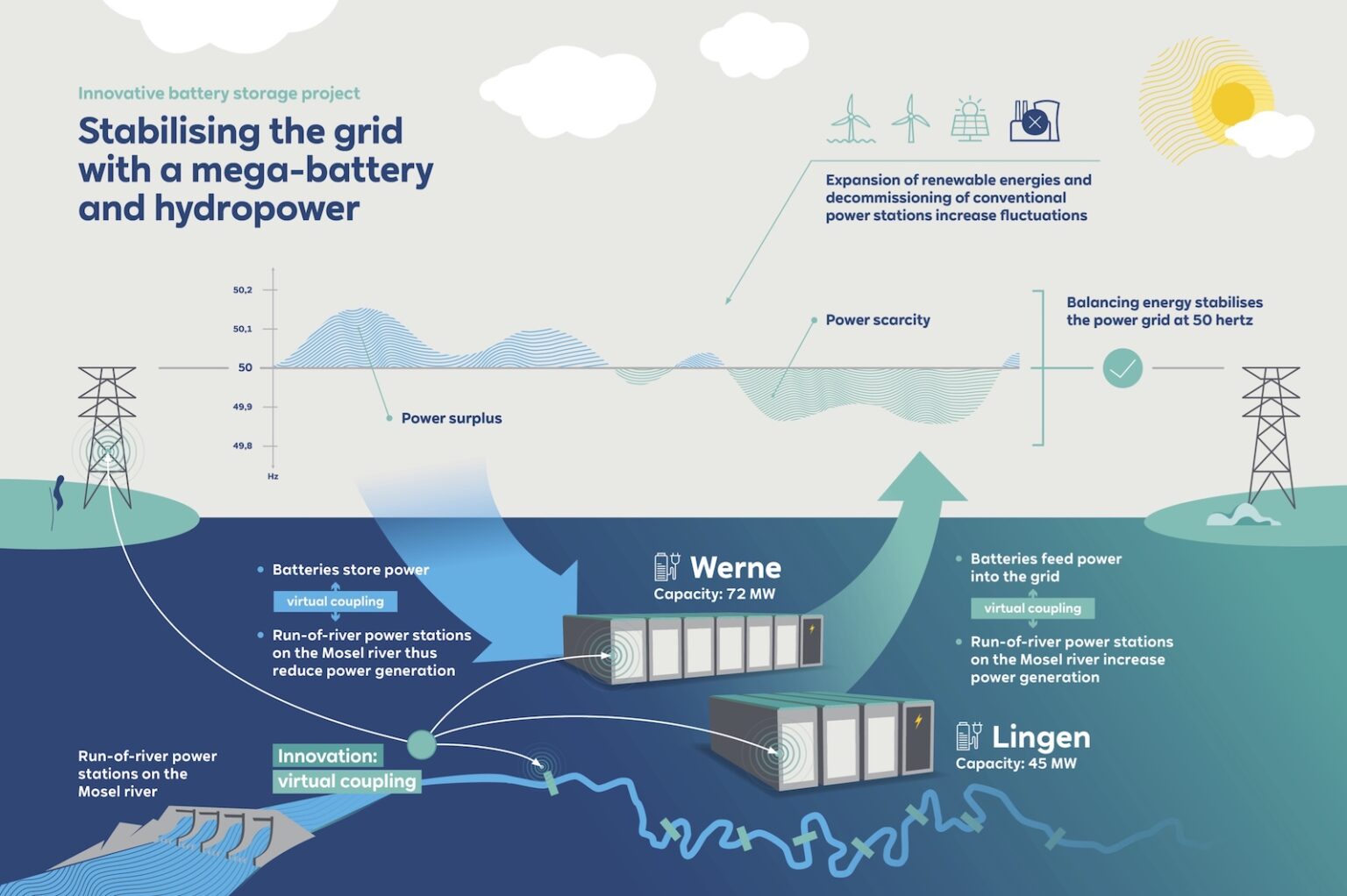 Innovative battery storage project

Stabilising the grid with a mega-battery and hydropower

Expansion of renewable energies and decommissioning of conventional power stations increase fluctuations

50,2
50,1
50
49,9
49,8
Hz

Power surplus

Power scarcity

Balancing energy stabilises the power grid at 50 hertz

Batteries store power
virtual coupling
Run-of-river power stations on the Mosel river thus reduce power generation

Werne
Capacity: 72 MW

Batteries feed power into the grid
virtual coupling
Run-of-river power stations on the Mosel river increase power generation

Lingen
Capacity: 45 MW

Run-of-river power stations on the Mosel river

Innovation: virtual coupling